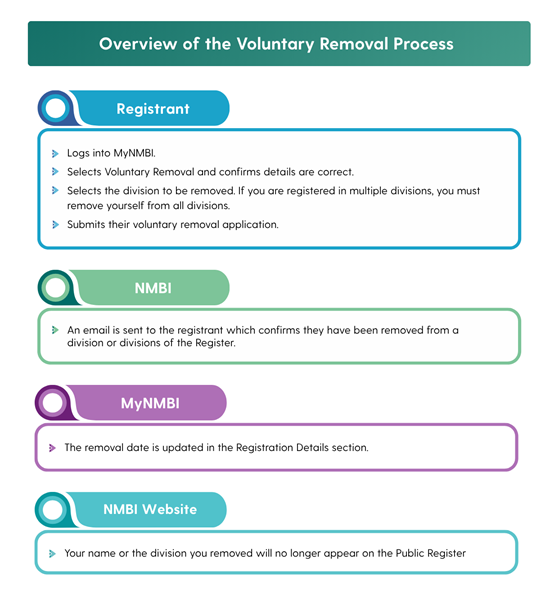 Overview of the Voluntary Removal Process

Registrant

Logs into MyNMBI.

Selects Voluntary Removal and confirms details are correct.

Selects the division to be removed. If you are registered in multiple divisions, you must remove yourself from all divisions.

Submits their voluntary removal application.

NMBI

An email is sent to the registrant which confirms they have been removed from a division or divisions of the Register.

MyNMBI

The removal date is updated in the Registration Details section.

NMBI Website

Your name or the division you removed will no longer appear on the Public Register